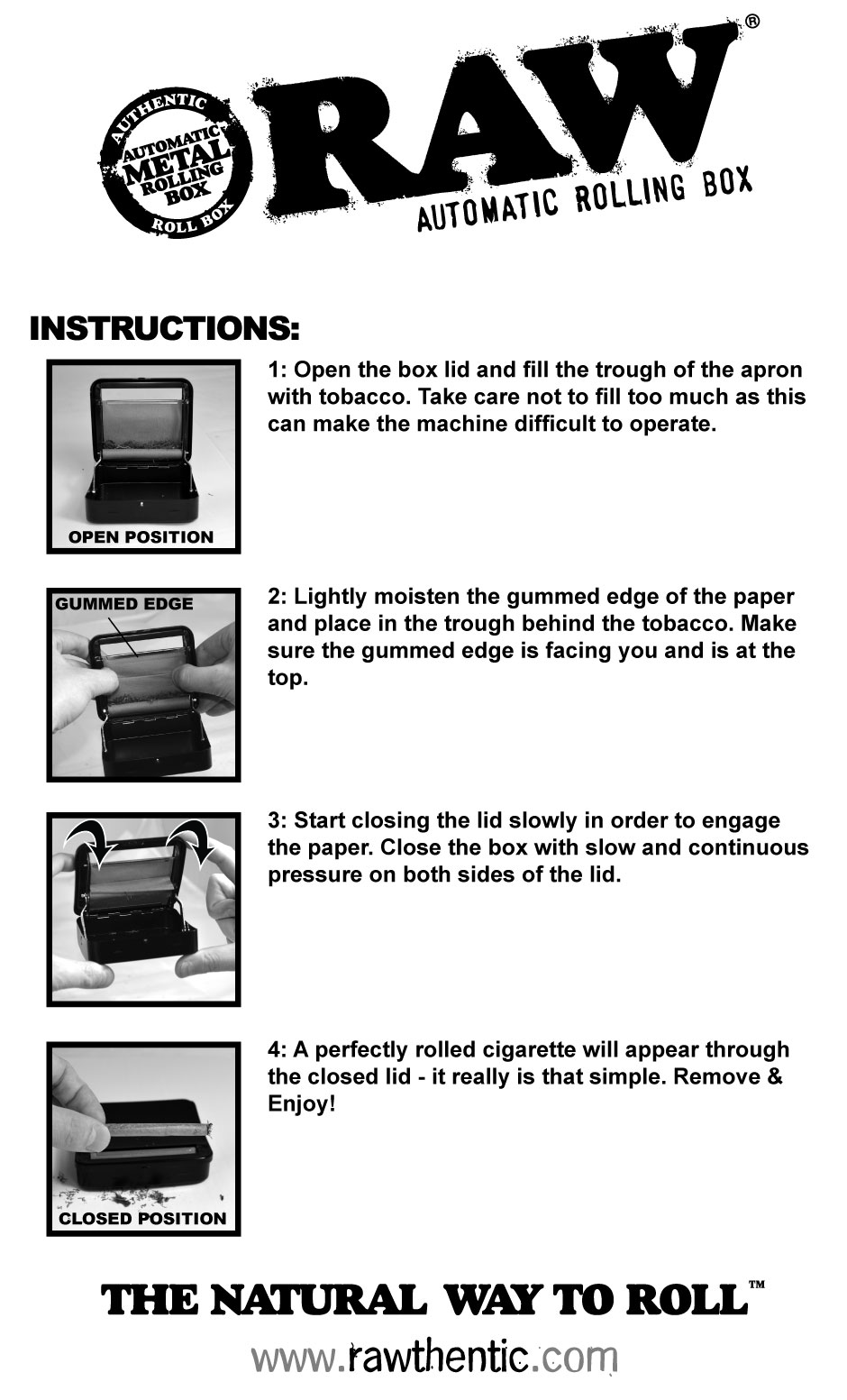 AUTHENTIC AUTOMATIC METAL ROLLING BOX ROLL BOX

RAW®

AUTOMATIC ROLLING BOX

INSTRUCTIONS:

OPEN POSITION

1: Open the box lid and fill the trough of the apron with tobacco. Take care not to fill too much as this can make the machine difficult to operate.

GUMMED EDGE

2: Lightly moisten the gummed edge of the paper and place in the trough behind the tobacco. Make sure the gummed edge is facing you and is at the top.

3: Start closing the lid slowly in order to engage the paper. Close the box with slow and continuous pressure on both sides of the lid.

CLOSED POSITION

4: A perfectly rolled cigarette will appear through the closed lid - it really is that simple. Remove & Enjoy!

THE NATURAL WAY TO ROLL™

www.rawthentic.com